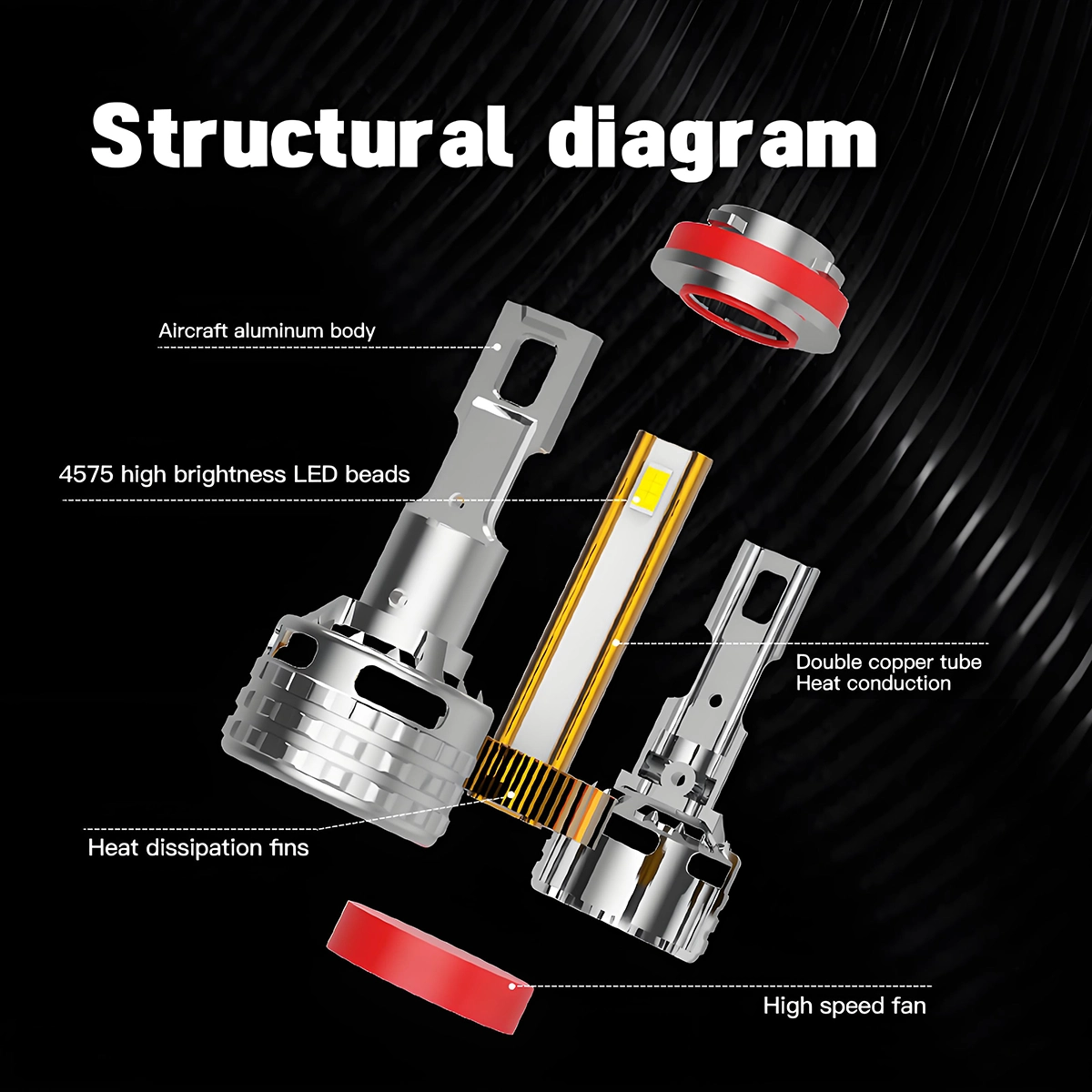 Structural diagram

Aircraft aluminum body

4575 high brightness LED beads

Double copper tube
Heat conduction

Heat dissipation fins

High speed fan